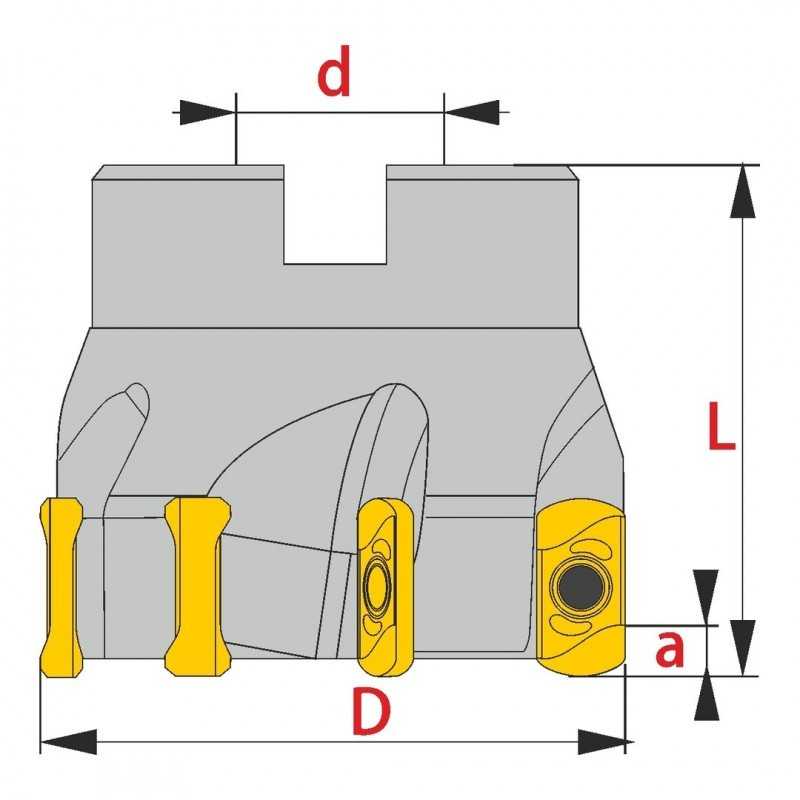 d

L

a

D