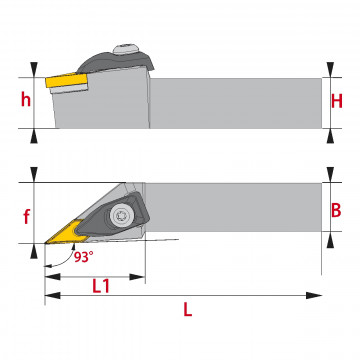 h
H
f
B
93°
L1
L