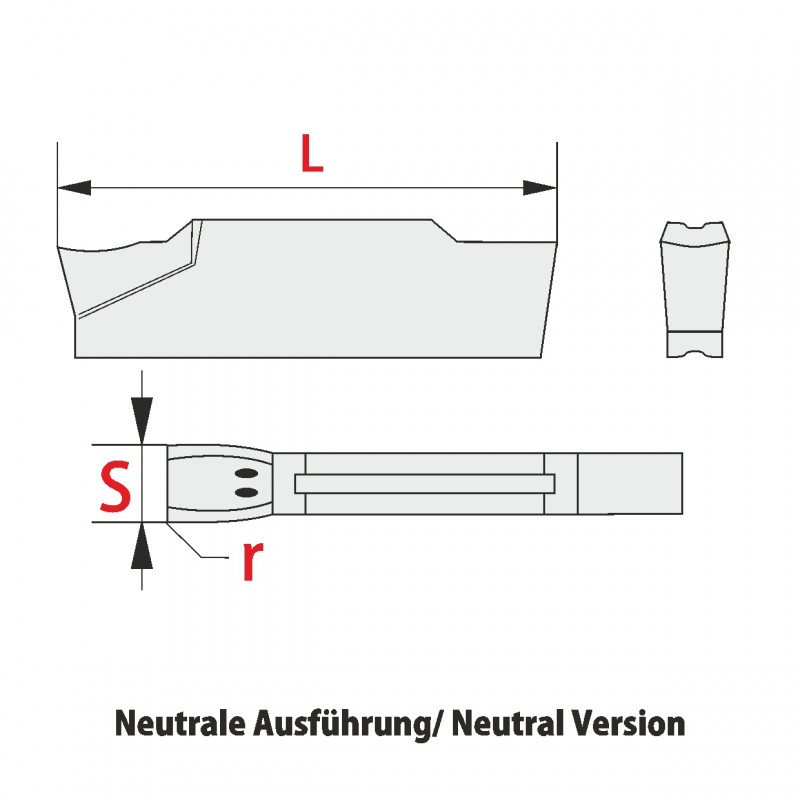 L

S

r

Neutrale Ausführung/ Neutral Version