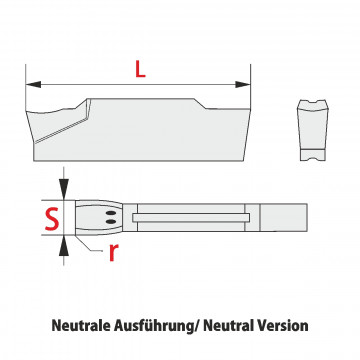 L

S

r

Neutrale Ausführung/ Neutral Version