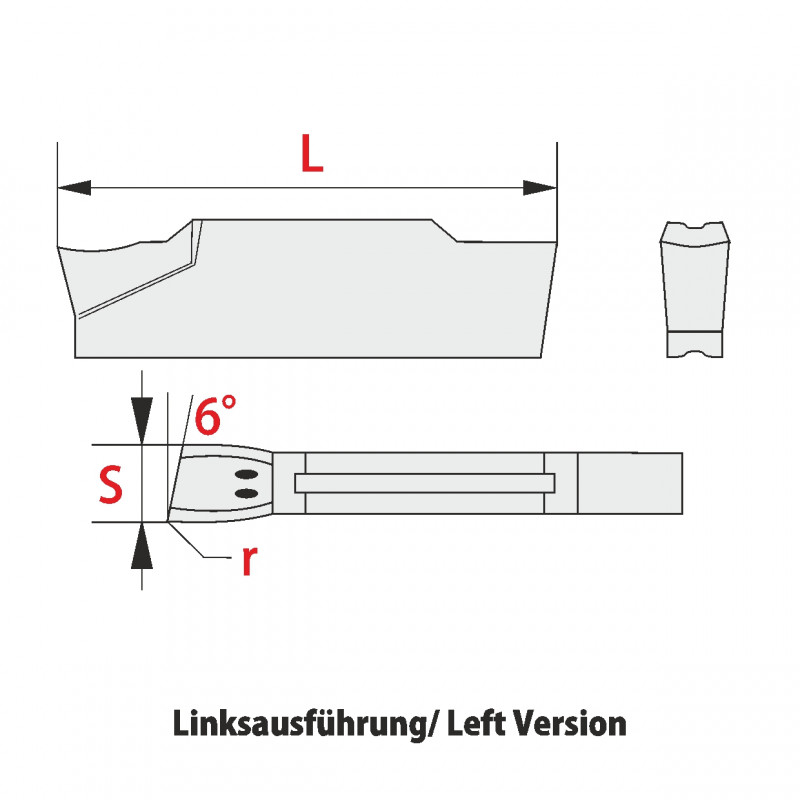 L

6°

S

r

Linksausführung/ Left Version