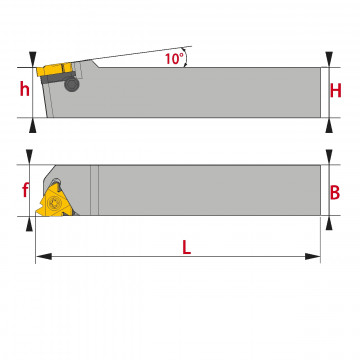 10°
h
H
f
B
L