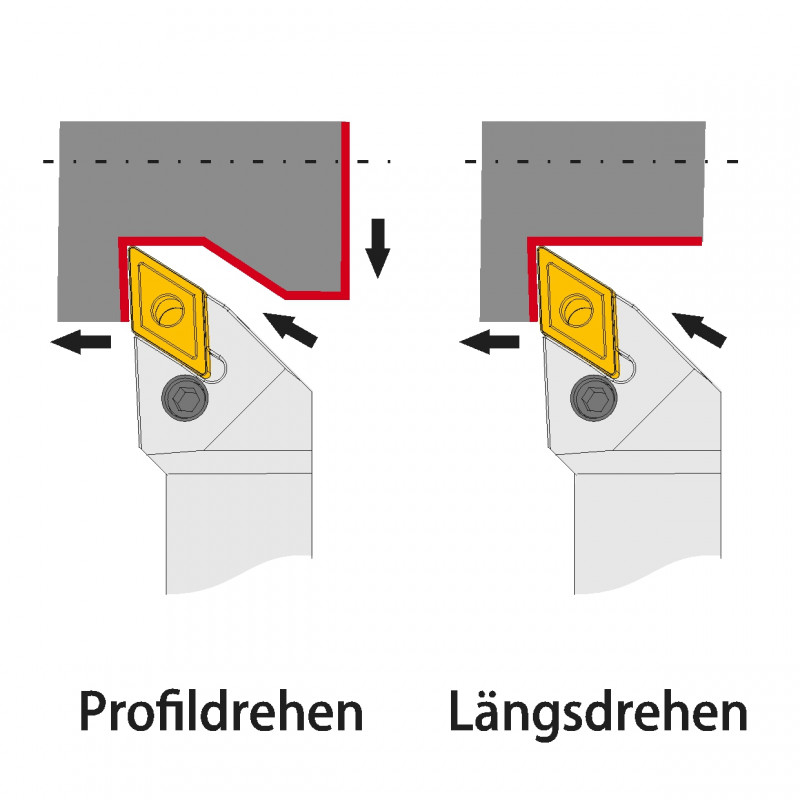 Profildrehen

Längsdrehen