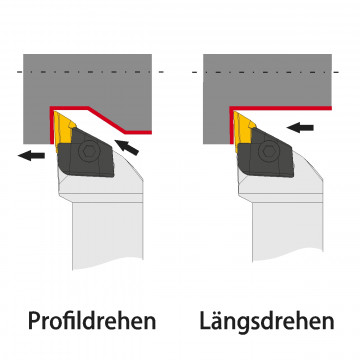 Profildrehen

Längsdrehen