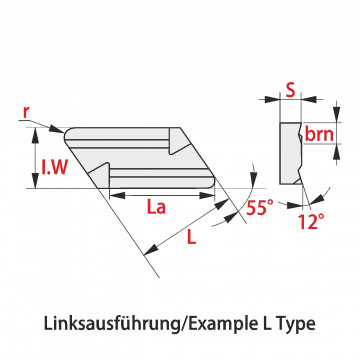 r

I.W

La

L

55°

S

brn

12°

Linksausführung/Example L Type