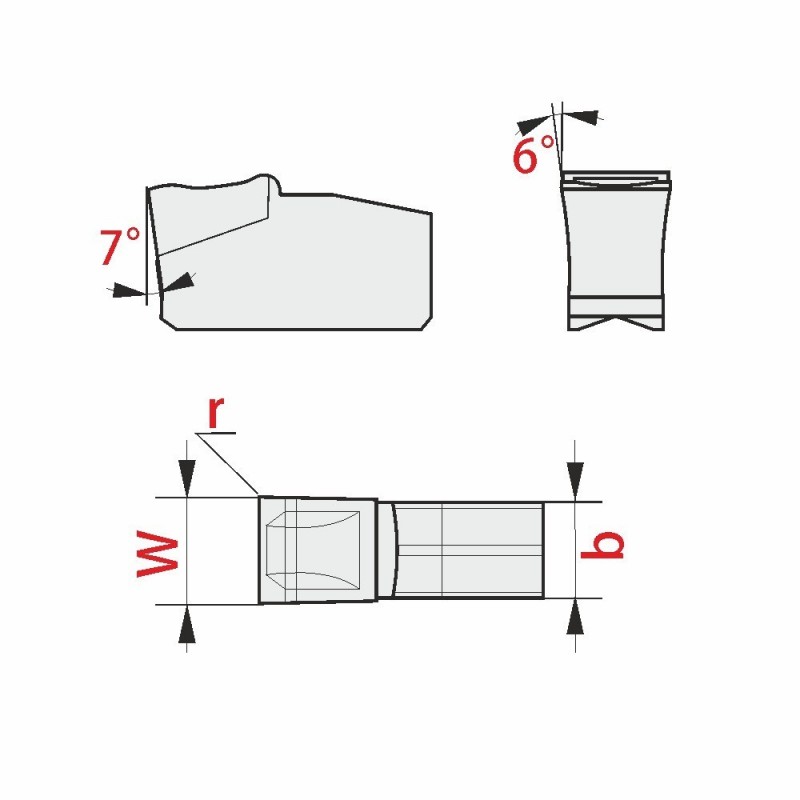 7°

6°

r

W

b