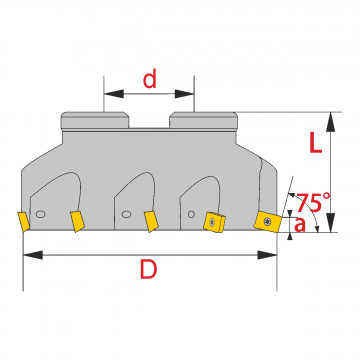 d
L
75°
a
D